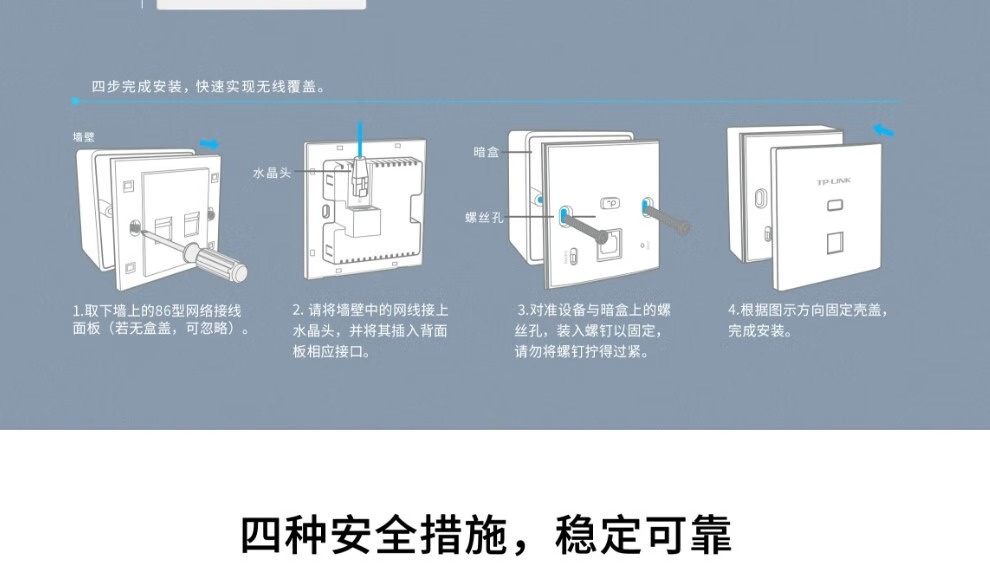 四步完成安装，快速实现无线覆盖。

墙壁

水晶头

暗盒

螺丝孔

TP-LINK

1.取下墙上的86型网络接线面板（若无盒盖，可忽略）。

2. 请将墙壁中的网线接上水晶头，并将其插入背面板相应接口。

3.对准设备与暗盒上的螺丝孔，装入螺钉以固定，请勿将螺钉拧得过紧。

4.根据图示方向固定壳盖，完成安装。

四种安全措施，稳定可靠